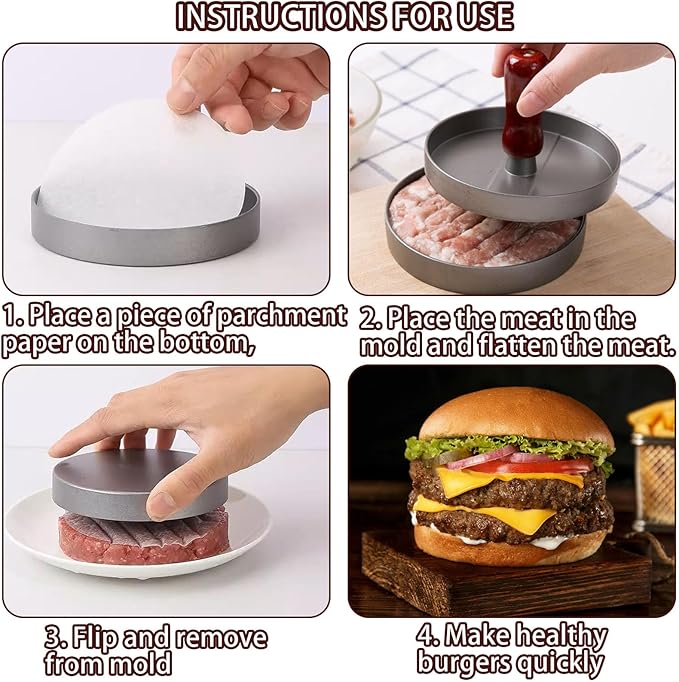 INSTRUCTIONS FOR USE

1. Place a piece of parchment paper on the bottom,

2. Place the meat in the mold and flatten the meat.

3. Flip and remove from mold

4. Make healthy burgers quickly